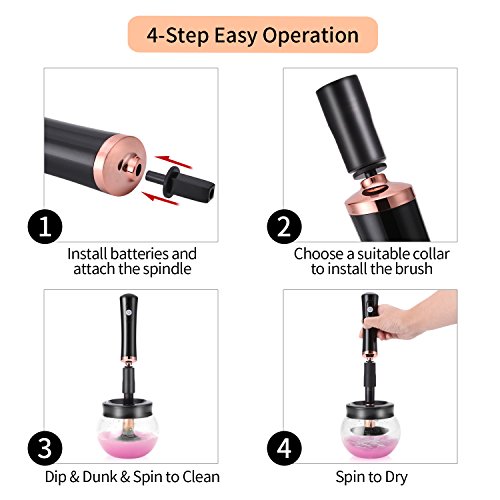 4-Step Easy Operation

1

Install batteries and attach the spindle

2

Choose a suitable collar to install the brush

3

Dip & Dunk & Spin to Clean

4

Spin to Dry