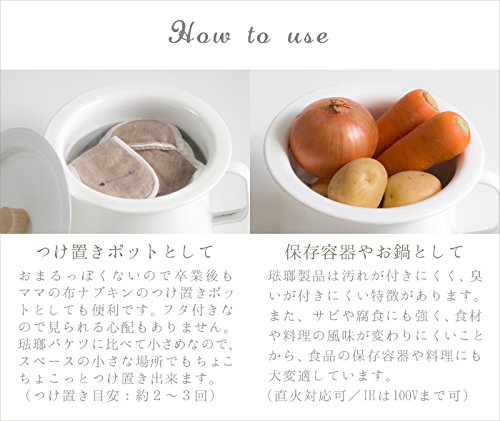 How to use

つけ置きポットとして

おまるっぽくないので卒業後もママの布ナプキンのつけ置きポットとしても便利です。フタ付きなので見られる心配もありません。琺瑯バケツに比べて小さめなので、スペースの小さな場所でもちょこちょこっとつけ置き出来ます。
（つけ置き目安：約２～３回）

保存容器やお鍋として

琺瑯製品は汚れが付きにくく、臭いが付きにくい特徴があります。また、サビや腐食にも強く、食材や料理の風味が変わりにくいことから、食品の保存容器や料理にも大変適しています。
（直火対応可／IHは100Vまで可）