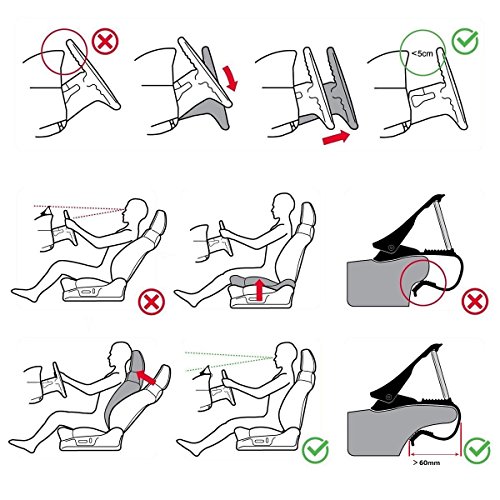 <5cm

> 60mm