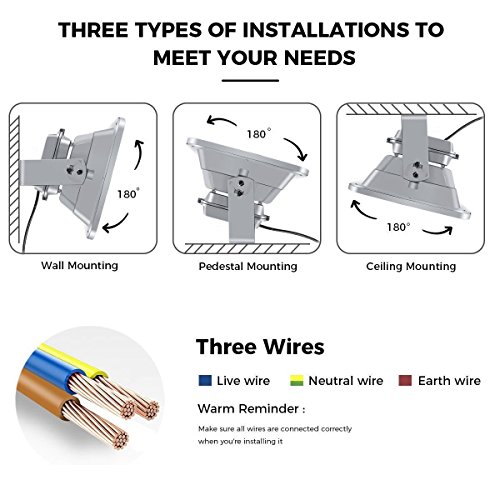 THREE TYPES OF INSTALLATIONS TO MEET YOUR NEEDS

180°

Wall Mounting

180°

Pedestal Mounting

180°

Ceiling Mounting

Three Wires

Live wire Neutral wire Earth wire

Warm Reminder :

Make sure all wires are connected correctly when you're installing it