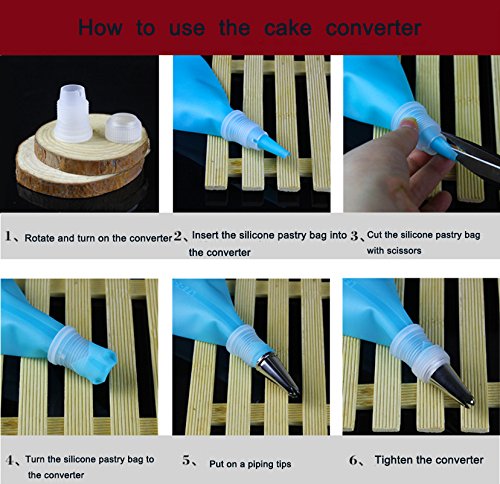 How to use the cake converter

1、Rotate and turn on the converter

2、Insert the silicone pastry bag into the converter

3、Cut the silicone pastry bag with scissors

4、Turn the silicone pastry bag to the converter

5、Put on a piping tips

6、Tighten the converter