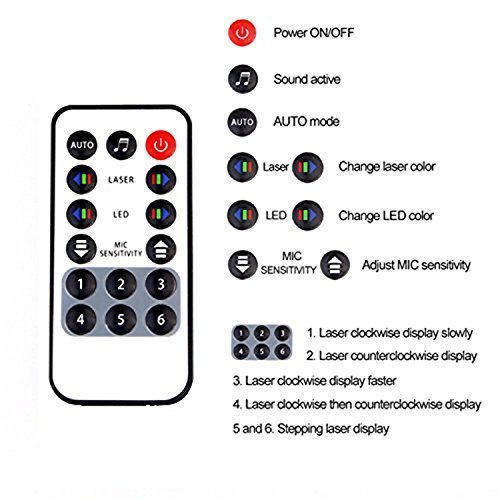 AUTO
LASER
LED
MIC SENSITIVITY
1 2 3
4 5 6

Power ON/OFF

Sound active

AUTO AUTO mode

Laser Change laser color

LED Change LED color

MIC SENSITIVITY Adjust MIC sensitivity

1 2 3 4 5 6 1. Laser clockwise display slowly

2. Laser counterclockwise display

3. Laser clockwise display faster

4. Laser clockwise then counterclockwise display

5 and 6. Stepping laser display