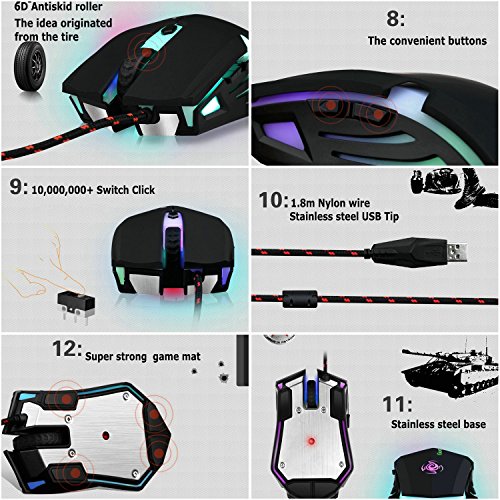 6D Antiskid roller
The idea originated from the tire

8:
The convenient buttons

9: 10,000,000+ Switch Click

10: 1.8m Nylon wire
Stainless steel USB Tip

12: Super strong game mat

11:
Stainless steel base