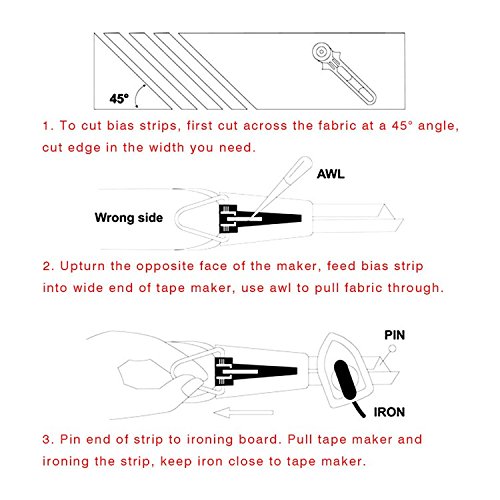 45°

1. To cut bias strips, first cut across the fabric at a 45° angle, cut edge in the width you need.

AWL

Wrong side

2. Upturn the opposite face of the maker, feed bias strip into wide end of tape maker, use awl to pull fabric through.

PIN

IRON

3. Pin end of strip to ironing board. Pull tape maker and ironing the strip, keep iron close to tape maker.