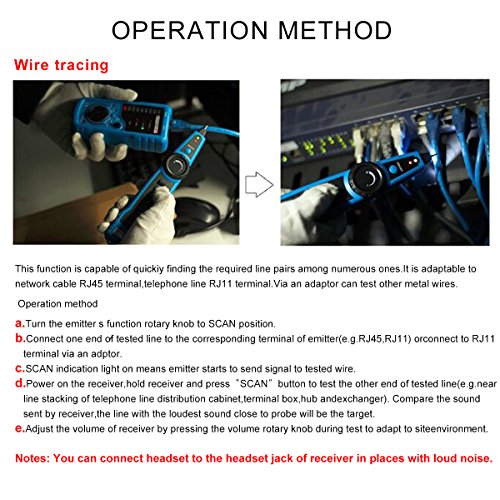 OPERATION METHOD

Wire tracing

This function is capable of quickiy finding the required line pairs among numerous ones.It is adaptable to network cable RJ45 terminal,telephone line RJ11 terminal.Via an adaptor can test other metal wires.

Operation method

a.Turn the emitter s function rotary knob to SCAN position.

b.Connect one end of tested line to the corresponding terminal of emitter(e.g.RJ45,RJ11) orconnect to RJ11 terminal via an adptor.

c.SCAN indication light on means emitter starts to send signal to tested wire.

d.Power on the receiver,hold receiver and press "SCAN" button to test the other end of tested line(e.g.near line stacking of telephone line distribution cabinet,terminal box,hub andexchanger). Compare the sound sent by receiver,the line with the loudest sound close to probe will be the target.

e.Adjust the volume of receiver by pressing the volume rotary knob during test to adapt to siteenvironment.

Notes: You can connect headset to the headset jack of receiver in places with loud noise.