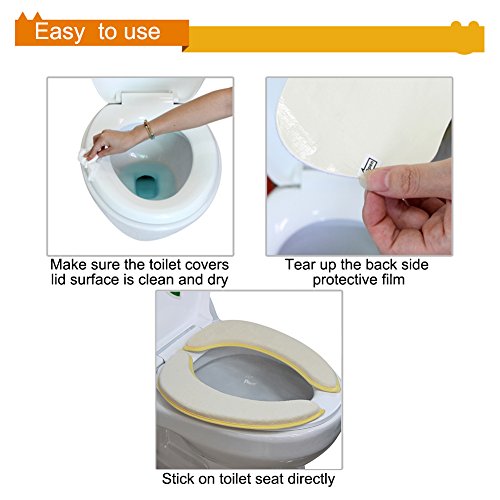 Easy to use

Make sure the toilet covers lid surface is clean and dry

Tear up the back side protective film

Stick on toilet seat directly