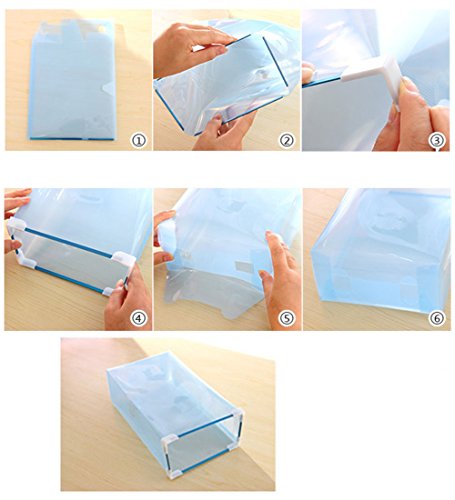 ①

②

③

④

⑤

⑥