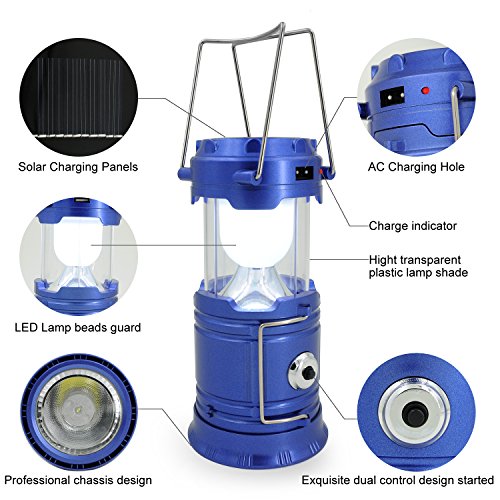 Solar Charging Panels

AC Charging Hole

Charge indicator

Hight transparent plastic lamp shade

LED Lamp beads guard

Professional chassis design

Exquisite dual control design started