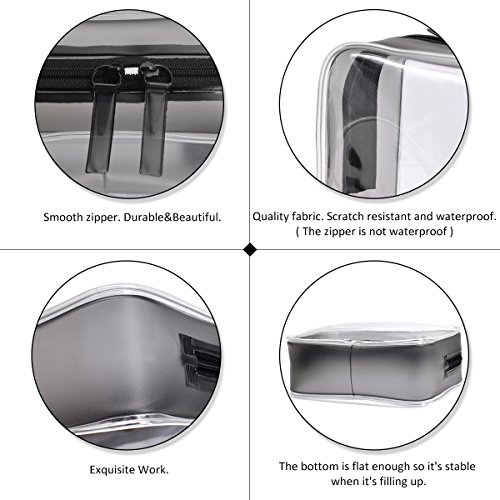 Smooth zipper. Durable&Beautiful.

Quality fabric. Scratch resistant and waterproof.
( The zipper is not waterproof )

Exquisite Work.

The bottom is flat enough so it's stable when it's filling up.