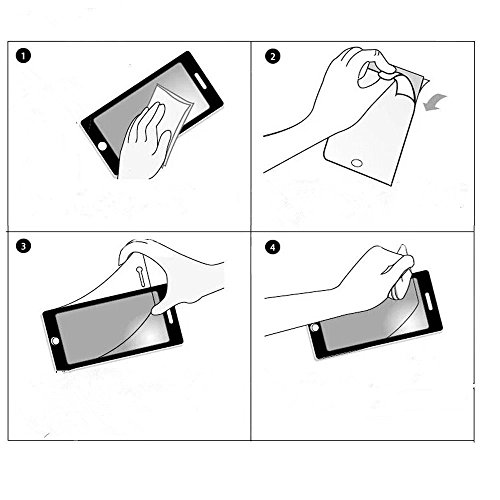 1

2

3

4