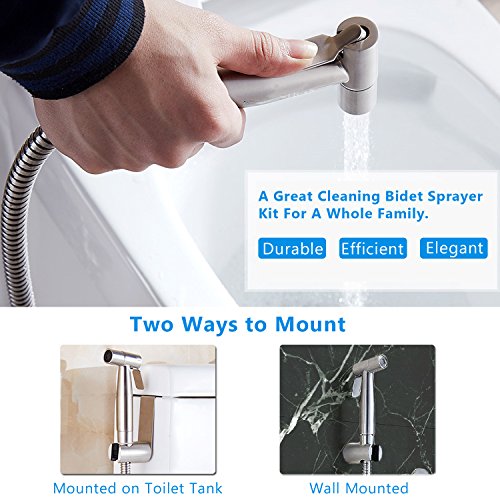 A Great Cleaning Bidet Sprayer Kit For A Whole Family.

Durable

Efficient

Elegant

Two Ways to Mount

Mounted on Toilet Tank

Wall Mounted