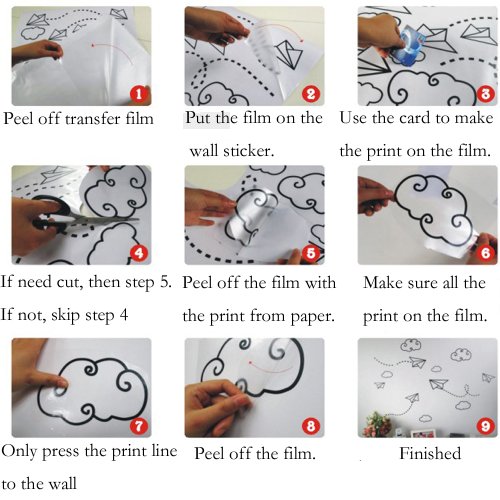 1
Peel off transfer film

2
Put the film on the wall sticker.

3
Use the card to make the print on the film.

4
If need cut, then step 5. If not, skip step 4

5
Peel off the film with the print from paper.

6
Make sure all the print on the film.

7
Only press the print line to the wall

8
Peel off the film.

9
Finished