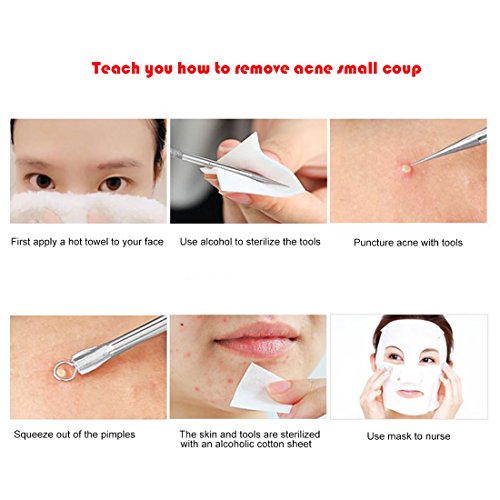 Teach you how to remove acne small coup

First apply a hot towel to your face

Use alcohol to sterilize the tools

Puncture acne with tools

Squeeze out of the pimples

The skin and tools are sterilized with an alcoholic cotton sheet

Use mask to nurse