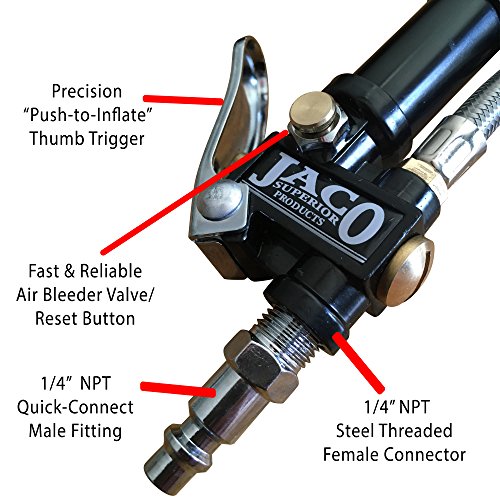 Precision
"Push-to-Inflate"
Thumb Trigger

JACO
SUPERIOR
PRODUCTS

Fast & Reliable
Air Bleeder Valve/
Reset Button

1/4" NPT
Quick-Connect
Male Fitting

1/4" NPT
Steel Threaded
Female Connector