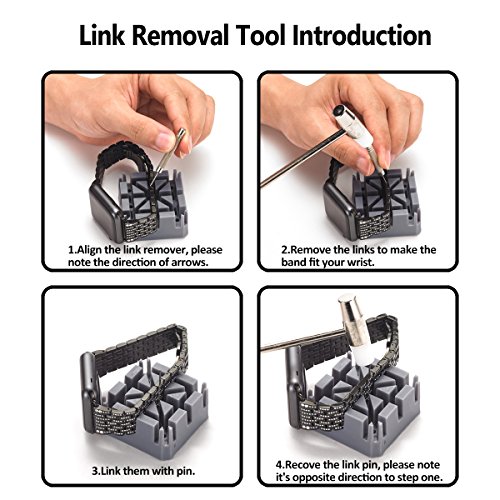 Link Removal Tool Introduction

1.Align the link remover, please note the direction of arrows.

2.Remove the links to make the band fit your wrist.

3.Link them with pin.

4.Recove the link pin, please note it's opposite direction to step one.