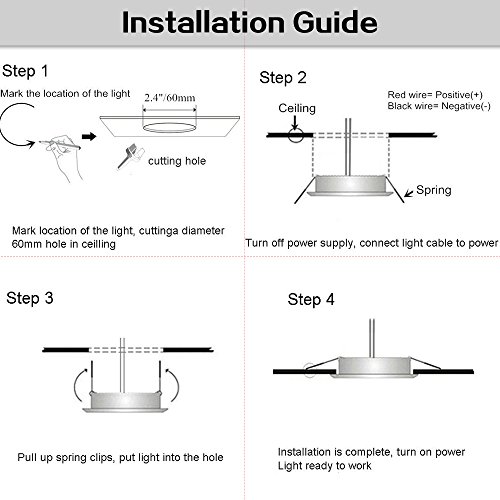 Installation Guide

Step 1

Mark the location of the light

2.4"/60mm

cutting hole

Mark location of the light, cuttinga diameter 60mm hole in ceilling

Step 2

Red wire= Positive(+)
Black wire= Negative(-)

Ceiling

Spring

Turn off power supply, connect light cable to power

Step 3

Pull up spring clips, put light into the hole

Step 4

Installation is complete, turn on power
Light ready to work