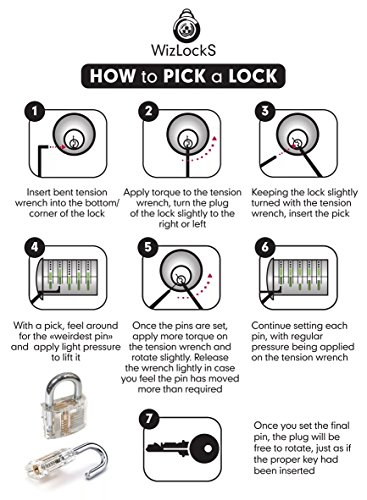 WizLockS

HOW to PICK a LOCK

1

Insert bent tension wrench into the bottom/ corner of the lock

2

Apply torque to the tension wrench, turn the plug of the lock slightly to the right or left

3

Keeping the lock slightly turned with the tension wrench, insert the pick

4

With a pick, feel around for the «weirdest pin» and apply light pressure to lift it

5

Once the pins are set, apply more torque on the tension wrench and rotate slightly. Release the wrench lightly in case you feel the pin has moved more than required

6

Continue setting each pin, with regular pressure being applied on the tension wrench

7

Once you set the final pin, the plug will be free to rotate, just as if the proper key had been inserted