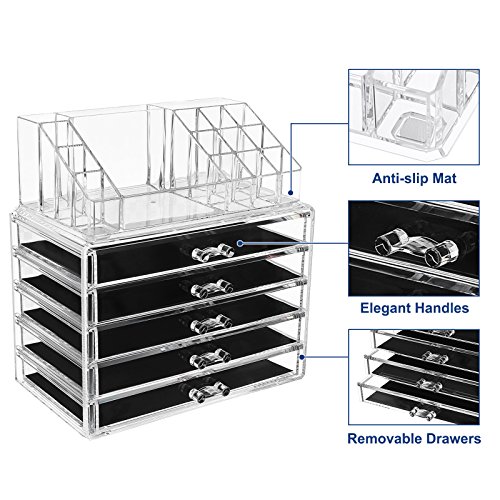 Anti-slip Mat

Elegant Handles

Removable Drawers