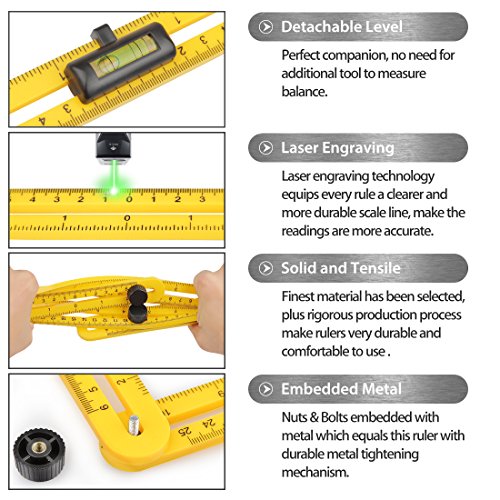 Detachable Level

Perfect companion, no need for additional tool to measure balance.

Laser Engraving

Laser engraving technology equips every rule a clearer and more durable scale line, make the readings are more accurate.

Solid and Tensile

Finest material has been selected, plus rigorous production process make rulers very durable and comfortable to use .

Embedded Metal

Nuts & Bolts embedded with metal which equals this ruler with durable metal tightening mechanism.