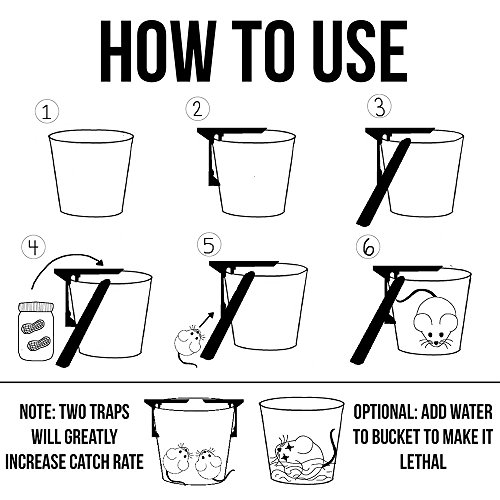 HOW TO USE

1

2

3

4

5

6

NOTE: TWO TRAPS WILL GREATLY INCREASE CATCH RATE

OPTIONAL: ADD WATER TO BUCKET TO MAKE IT LETHAL