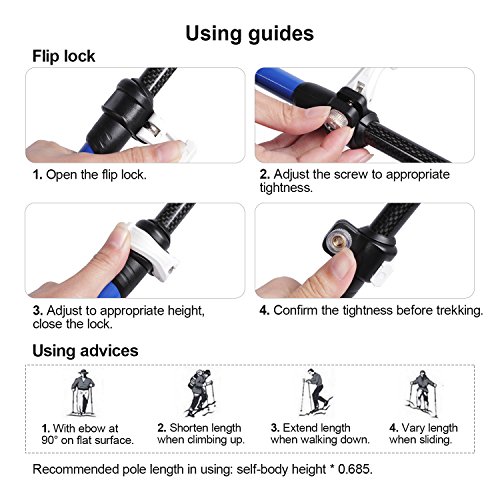 Using guides

Flip lock

1. Open the flip lock.

2. Adjust the screw to appropriate tightness.

3. Adjust to appropriate height, close the lock.

4. Confirm the tightness before trekking.

Using advices

1. With ebow at 90° on flat surface.

2. Shorten length when climbing up.

3. Extend length when walking down.

4. Vary length when sliding.

Recommended pole length in using: self-body height * 0.685.