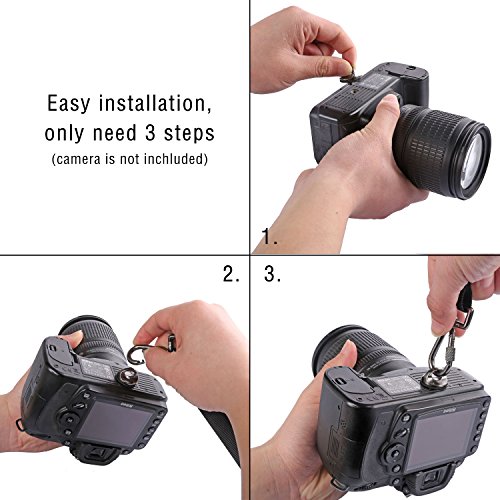 Easy installation, only need 3 steps
(camera is not inchluded)

1.

2.

3.