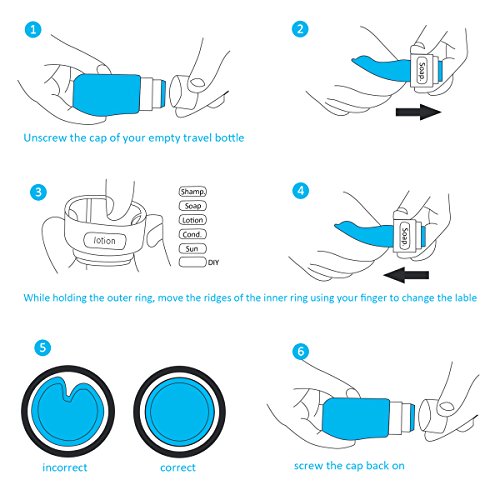 1

Unscrew the cap of your empty travel bottle

2

Soap.

3

lotion

Shamp.

Soap

Lotion

Cond.

Sun

DIY

4

Soap.

While holding the outer ring, move the ridges of the inner ring using your finger to change the lable

5

incorrect

correct

6

screw the cap back on