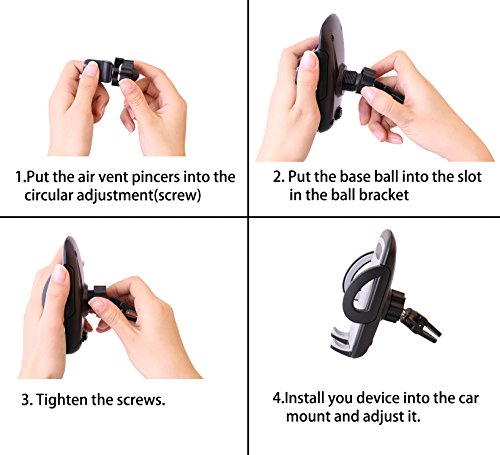 1.Put the air vent pincers into the circular adjustment(screw)

2. Put the base ball into the slot in the ball bracket

3. Tighten the screws.

4.Install you device into the car mount and adjust it.