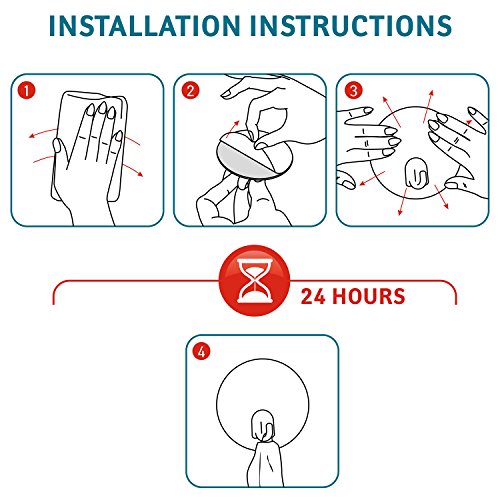 INSTALLATION INSTRUCTIONS

1

2

3

24 HOURS

4