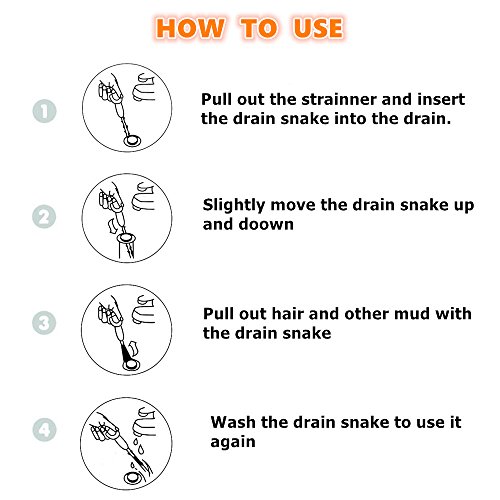 HOW TO USE

1

Pull out the strainner and insert the drain snake into the drain.

2

Slightly move the drain snake up and doown

3

Pull out hair and other mud with the drain snake

4

Wash the drain snake to use it again