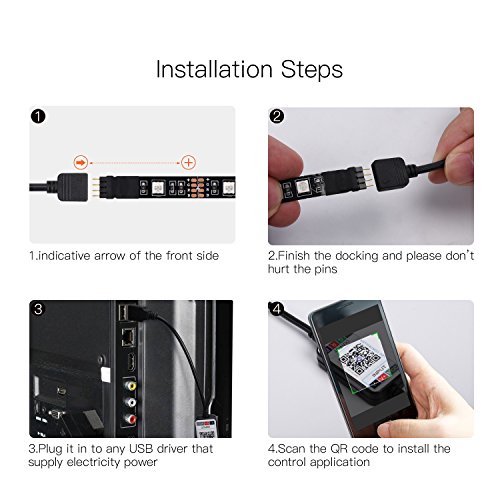 Installation Steps

1

1.indicative arrow of the front side

2

2.Finish the docking and please don't hurt the pins

3

3.Plug it in to any USB driver that supply electricity power

4

4.Scan the QR code to install the control application