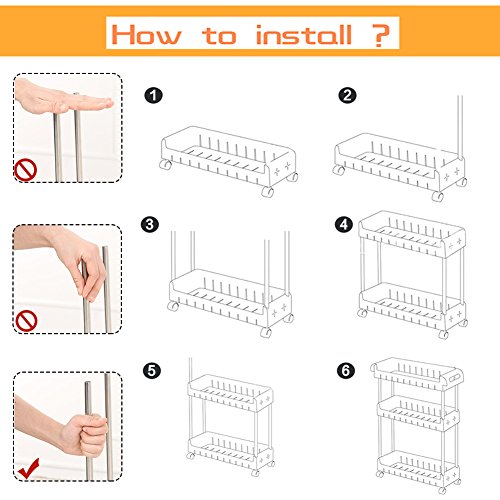 How to install ?

1

2

3

4

5

6