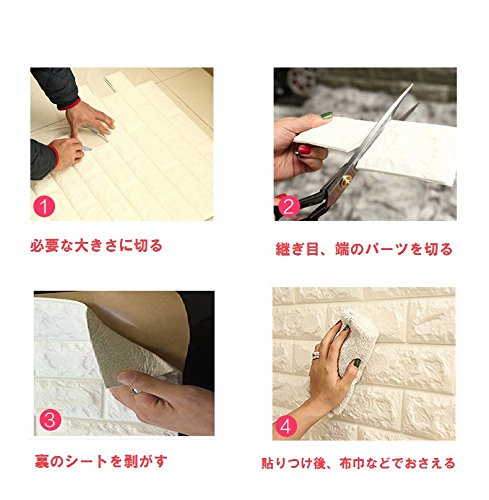 1

必要な大きさに切る

2

継ぎ目、端のパーツを切る

3

裏のシートを剥がす

4

貼りつけ後、布巾などでおさえる