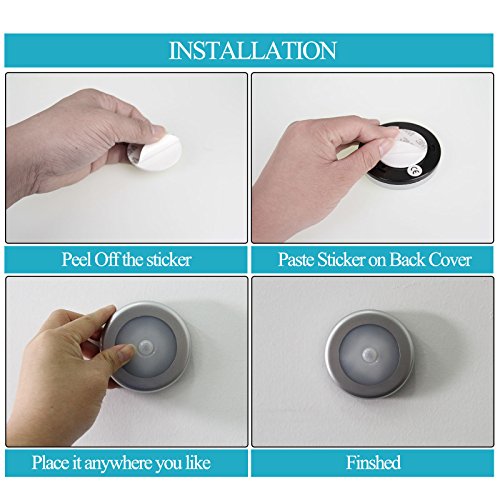 INSTALLATION

Peel Off the sticker

Paste Sticker on Back Cover

CE

Place it anywhere you like

Finshed