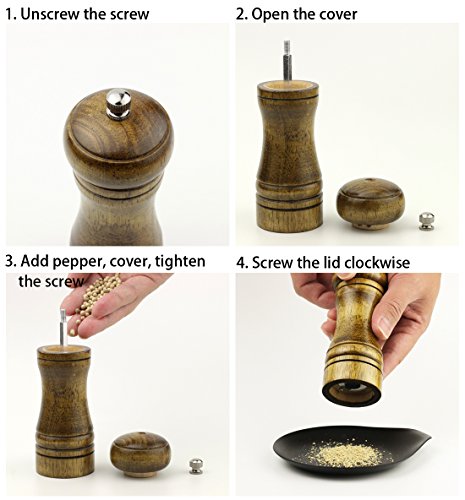 1. Unscrew the screw

2. Open the cover

3. Add pepper, cover, tighten the screw

4. Screw the lid clockwise