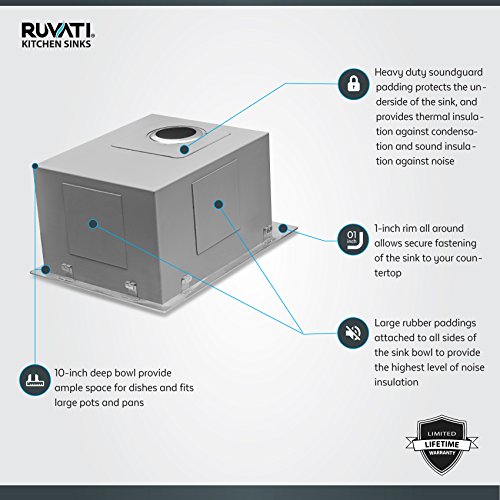 RUVATI
KITCHEN SINKS

Heavy duty soundguard padding protects the underside of the sink, and provides thermal insulation against condensation and sound insulation against noise

01 inch

1-inch rim all around allows secure fastening of the sink to your countertop

Large rubber paddings attached to all sides of the sink bowl to provide the highest level of noise insulation

10-inch deep bowl provide ample space for dishes and fits large pots and pans

LIMITED
LIFETIME
WARRANTY