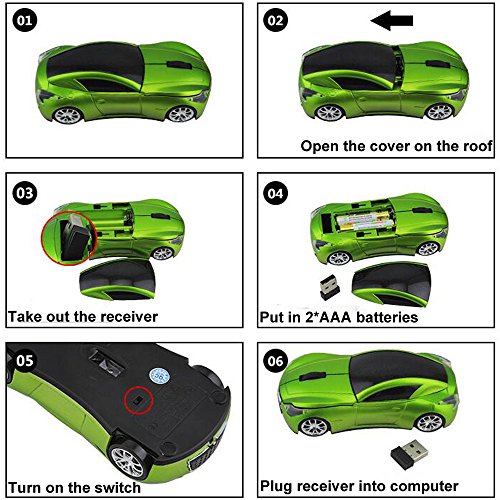 01

02

Open the cover on the roof

03

Take out the receiver

04

Put in 2*AAA batteries

05

Turn on the switch

06

Plug receiver into computer