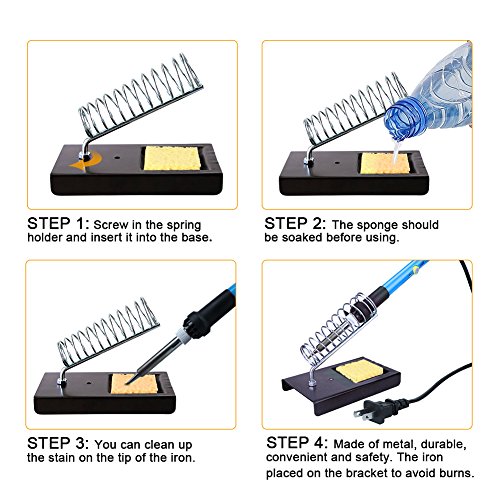 STEP 1: Screw in the spring holder and insert it into the base.

STEP 2: The sponge should be soaked before using.

STEP 3: You can clean up the stain on the tip of the iron.

STEP 4: Made of metal, durable, convenient and safety. The iron placed on the bracket to avoid burns.