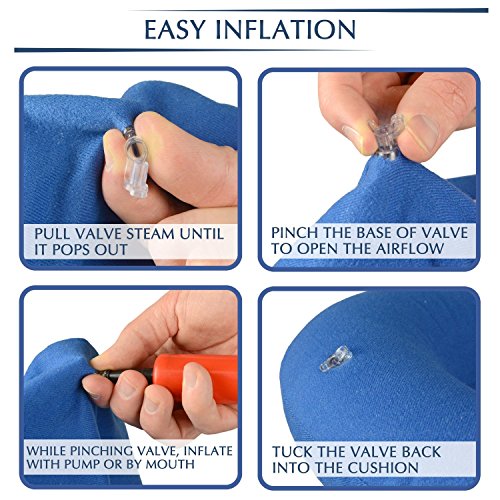 EASY INFLATION

PULL VALVE STEAM UNTIL IT POPS OUT

PINCH THE BASE OF VALVE TO OPEN THE AIRFLOW

WHILE PINCHING VALVE, INFLATE WITH PUMP OR BY MOUTH

TUCK THE VALVE BACK INTO THE CUSHION