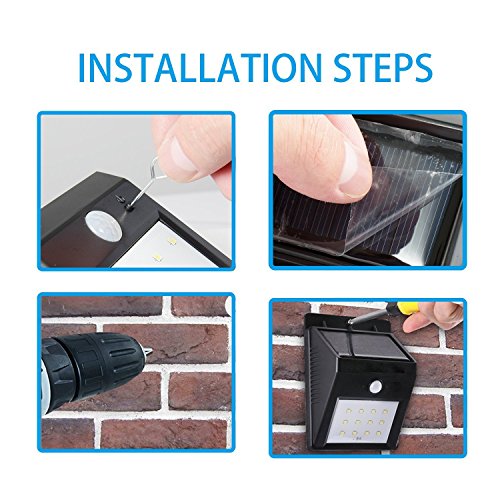 INSTALLATION STEPS