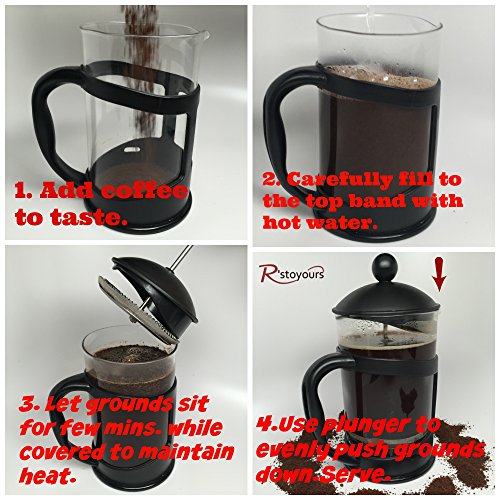 1. Add coffee to taste.

2. Carefully fill to the top band with hot water.

3. Let grounds sit for few mins. while covered to maintain heat.

R'stoyours

4.Use plunger to evenly push grounds down.Serve.