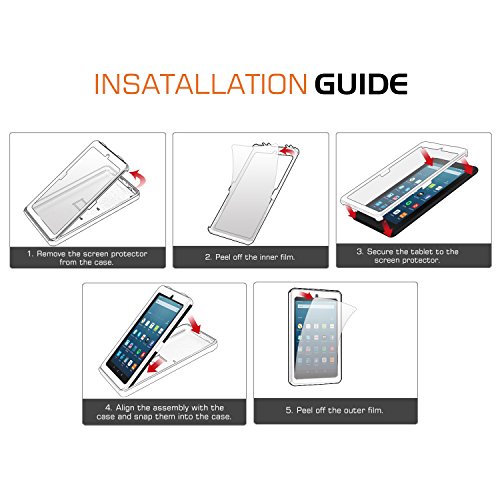 INSATALLATION GUIDE

1. Remove the screen protector from the case.

2. Peel off the inner film.

3. Secure the tablet to the screen protector.

4. Align the assembly with the case and snap them into the case.

5. Peel off the outer film.