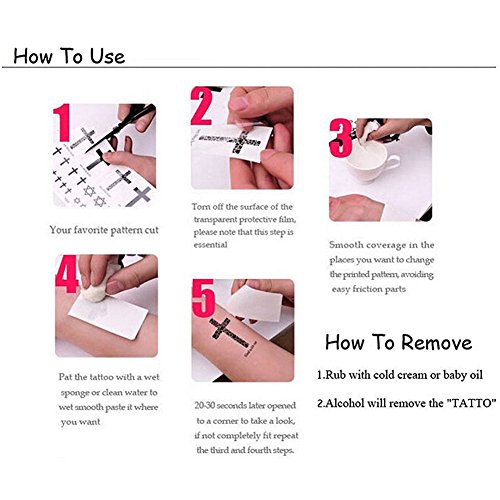 How To Use

1

Your favorite pattern cut

2

Torn off the surface of the transparent protective film, please note that this step is essential

3

Smooth coverage in the places you want to change the printed pattern, avoiding easy friction parts

4

Pat the tattoo with a wet sponge or clean water to wet smooth paste it where you want

5

20-30 seconds later opened to a corner to take a look, if not completely fit repeat the third and fourth steps.

How To Remove

1.Rub with cold cream or baby oil

2.Alcohol will remove the "TATTO"