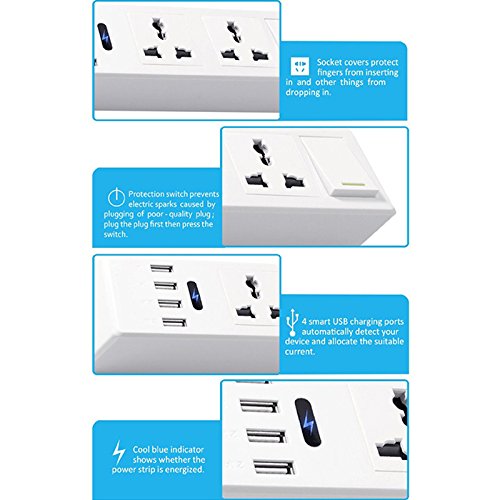 Socket covers protect fingers from inserting in and other things from dropping in.

Protection switch prevents electric sparks caused by plugging of poor - quality plug ; plug the plug first then press the switch.

4 smart USB charging ports automatically detect your device and allocate the suitable current.

Cool blue indicator shows whether the power strip is energized.