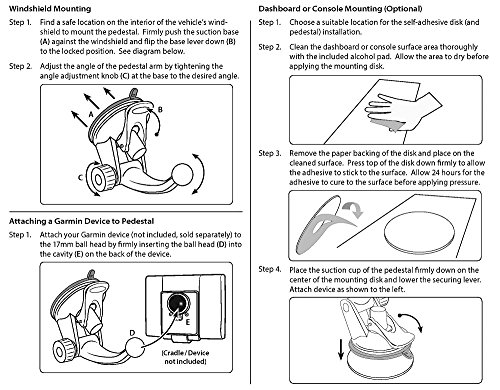 Windshield Mounting

Step 1. Find a safe location on the interior of the vehicle's windshield to mount the pedestal. Firmly push the suction base (A) against the windshield and flip the base lever down (B) to the locked position. See diagram below.

Step 2. Adjust the angle of the pedestal arm by tightening the angle adjustment knob (C) at the base to the desired angle.

A
B
C

Attaching a Garmin Device to Pedestal

Step 1. Attach your Garmin device (not included, sold separately) to the 17mm ball head by firmly inserting the ball head (D) into the cavity (E) on the back of the device.

D
E
(Cradle / Device not included)

Dashboard or Console Mounting (Optional)

Step 1. Choose a suitable location for the self-adhesive disk (and pedestal) installation.

Step 2. Clean the dashboard or console surface area thoroughly with the included alcohol pad. Allow the area to dry before applying the mounting disk.

Step 3. Remove the paper backing of the disk and place on the cleaned surface. Press top of the disk down firmly to allow the adhesive to stick to the surface. Allow 24 hours for the adhesive to cure to the surface before applying pressure.

Step 4. Place the suction cup of the pedestal firmly down on the center of the mounting disk and lower the securing lever. Attach device as shown to the left.