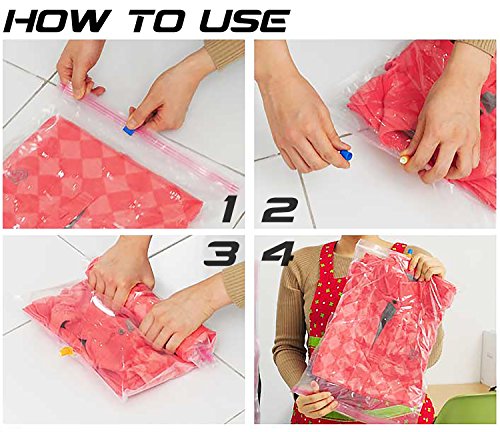 HOW TO USE

1

2

3

4