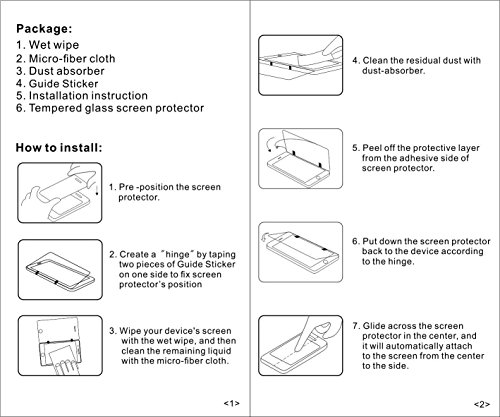 Package:
1. Wet wipe
2. Micro-fiber cloth
3. Dust absorber
4. Guide Sticker
5. Installation instruction
6. Tempered glass screen protector

How to install:

1. Pre -position the screen protector.

2. Create a "hinge" by taping two pieces of Guide Sticker on one side to fix screen protector's position

3. Wipe your device's screen with the wet wipe, and then clean the remaining liquid with the micro-fiber cloth.

<1>

4. Clean the residual dust with dust-absorber.

5. Peel off the protective layer from the adhesive side of screen protector.

6. Put down the screen protector back to the device according to the hinge.

7. Glide across the screen protector in the center, and it will automatically attach to the screen from the center to the side.

<2>