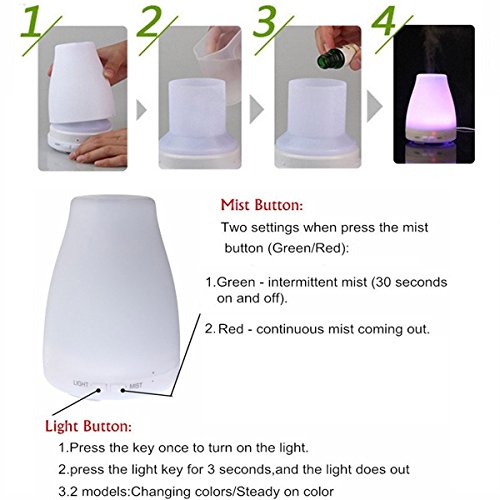 1

2

3

4

Mist Button:

Two settings when press the mist button (Green/Red):

1.Green - intermittent mist (30 seconds on and off).

2. Red - continuous mist coming out.

LIGHT

MIST

Light Button:

1.Press the key once to turn on the light.

2.press the light key for 3 seconds,and the light does out

3.2 models:Changing colors/Steady on color