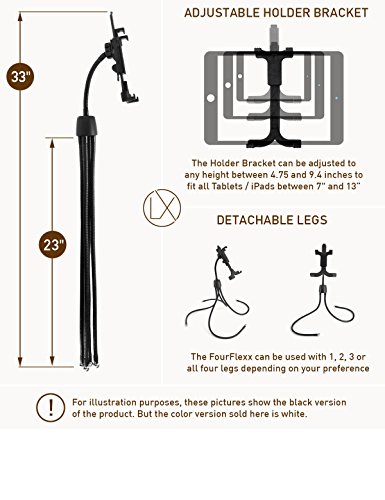 33"

23"

ADJUSTABLE HOLDER BRACKET

The Holder Bracket can be adjusted to any height between 4.75 and 9.4 inches to fit all Tablets / iPads between 7" and 13"

LX

DETACHABLE LEGS

The FourFlexx can be used with 1, 2, 3 or all four legs depending on your preference

!

For illustration purposes, these pictures show the black version of the product. But the color version sold here is white.