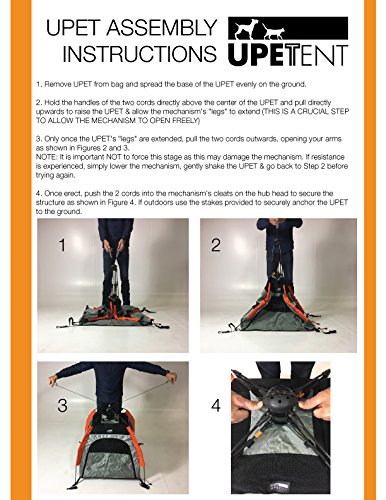 UPET ASSEMBLY INSTRUCTIONS

UPETENT

1. Remove UPET from bag and spread the base of the UPET evenly on the ground.

2. Hold the handles of the two cords directly above the center of the UPET and pull directly upwards to raise the UPET & allow the mechanism's "legs" to extend (THIS IS A CRUCIAL STEP TO ALLOW THE MECHANISM TO OPEN FREELY)

3. Only once the UPET's "legs" are extended, pull the two cords outwards, opening your arms as shown in Figures 2 and 3.
NOTE: It is important NOT to force this stage as this may damage the mechanism. If resistance is experienced, simply lower the mechanism, gently shake the UPET & go back to Step 2 before trying again.

4. Once erect, push the 2 cords into the mechanism's cleats on the hub head to secure the structure as shown in Figure 4. If outdoors use the stakes provided to securely anchor the UPET to the ground.

1

2

3

4